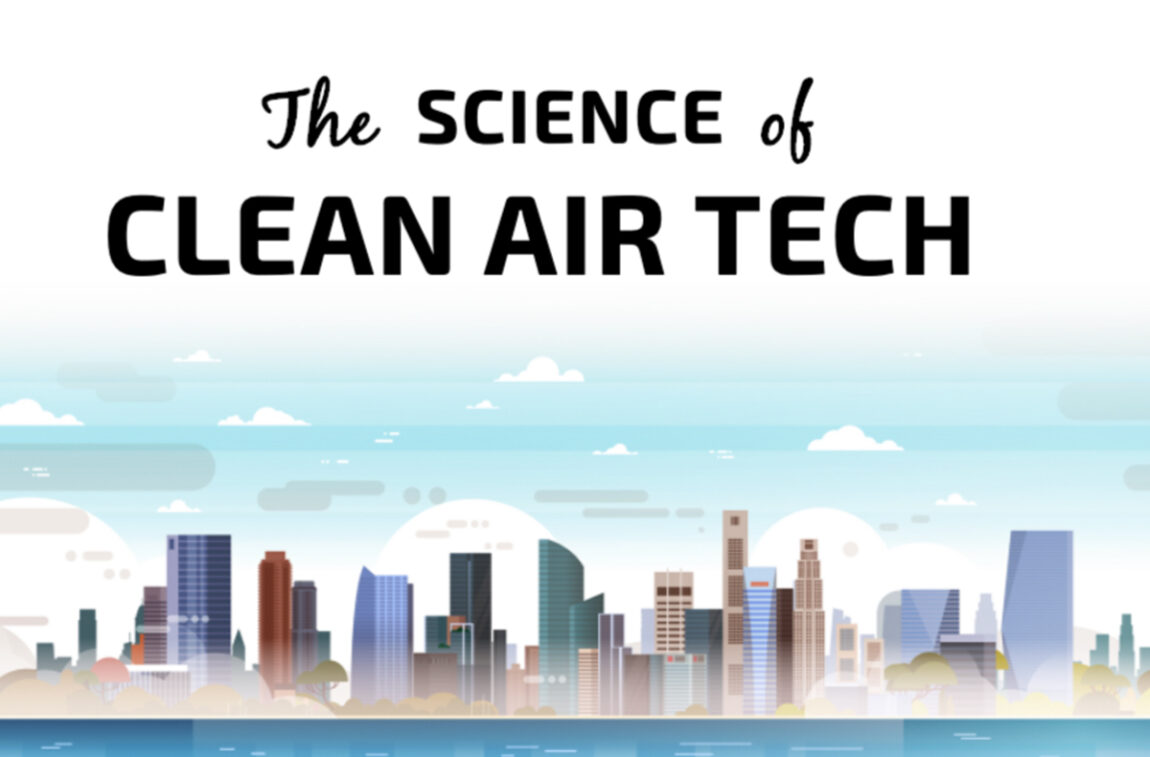 The SCIENCE of
CLEAN AIR TECH