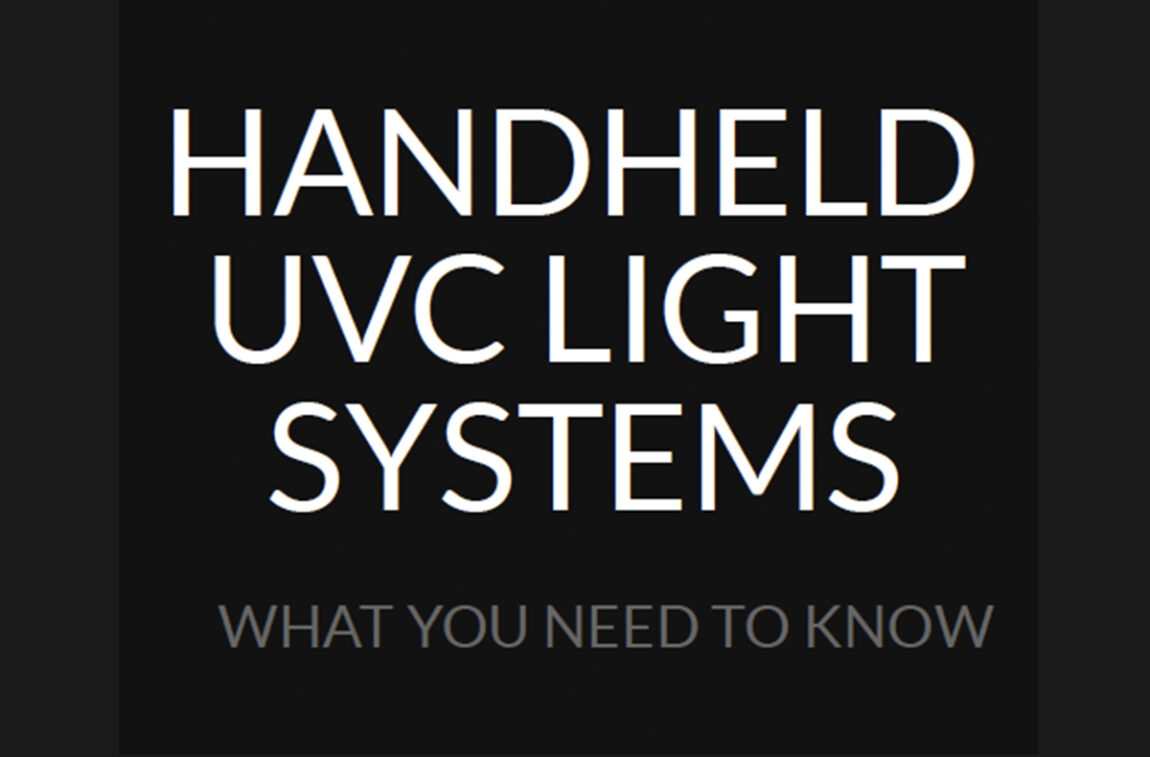 HANDHELD UVC LIGHT SYSTEMS

WHAT YOU NEED TO KNOW